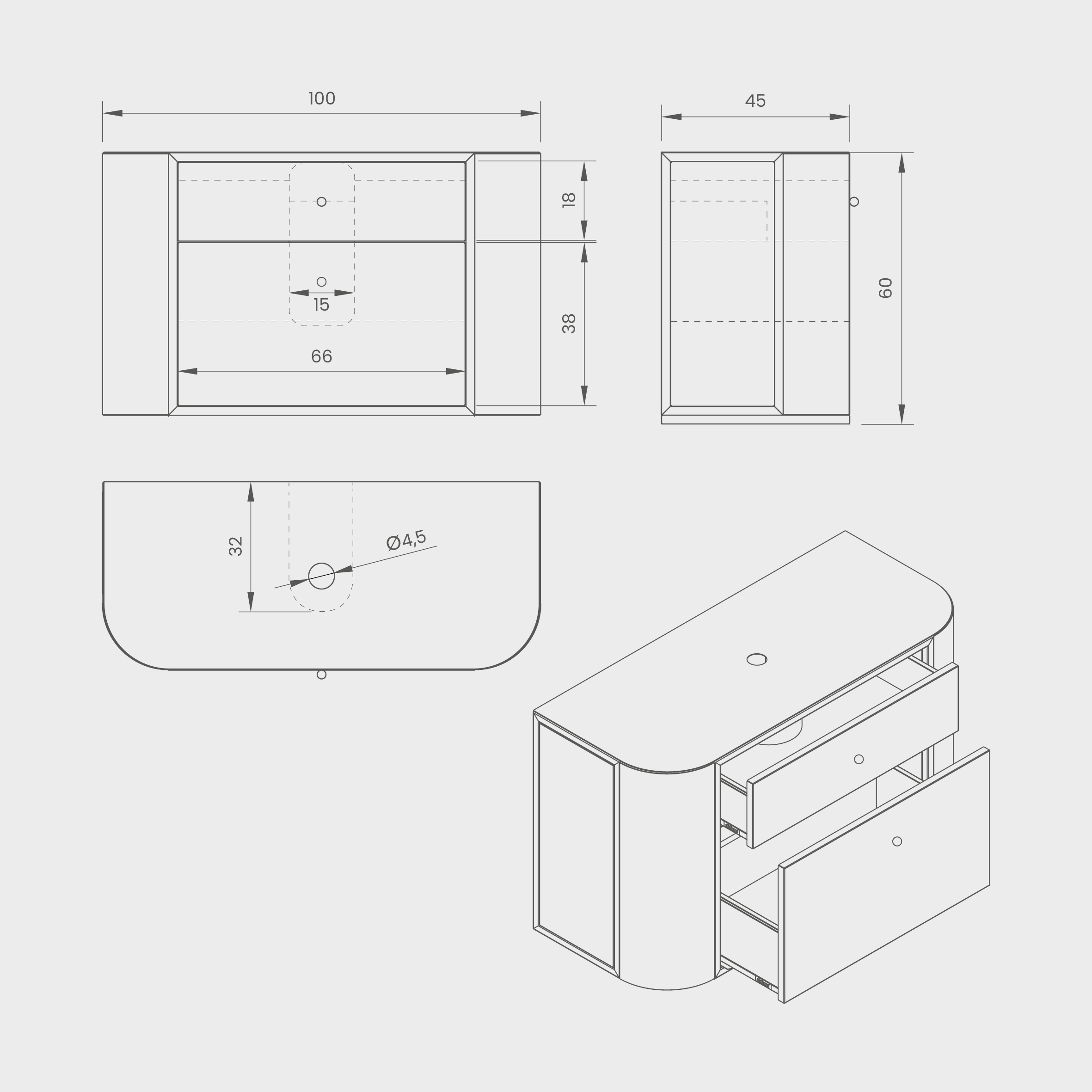 100

45

18

60

15

38

66

32

Ø4,5